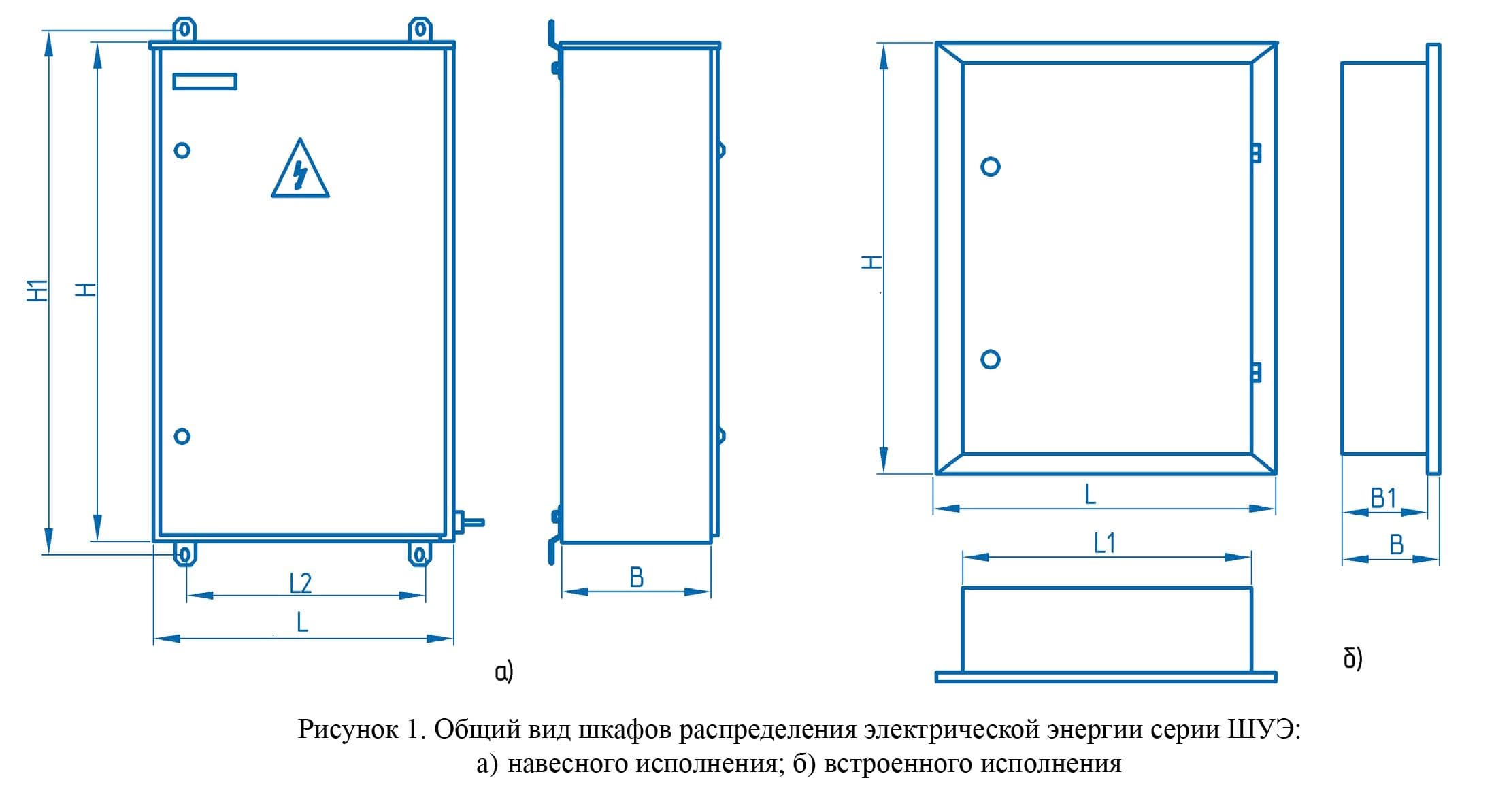 H1
H
L2
L
B
а)
H
L
L1
B1
B
б)

Рисунок 1. Общий вид шкафов распределения электрической энергии серии ШУЭ:
а) навесного исполнения; б) встроенного исполнения